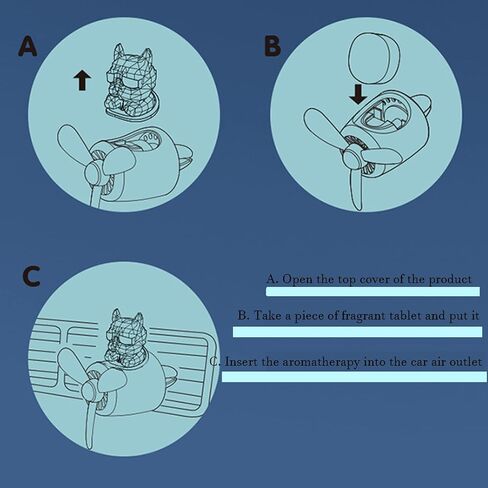 A

B

C

A. Open the top cover of the product

B. Take a piece of fragrant tablet and put it

C. Insert the aromatherapy into the car air outlet