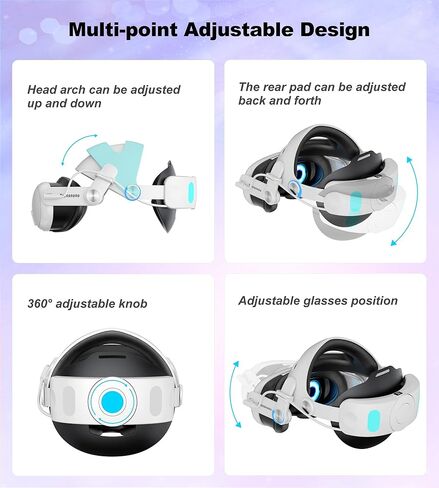 Multi-point Adjustable Design

Head arch can be adjusted up and down

The rear pad can be adjusted back and forth

360° adjustable knob

Adjustable glasses position