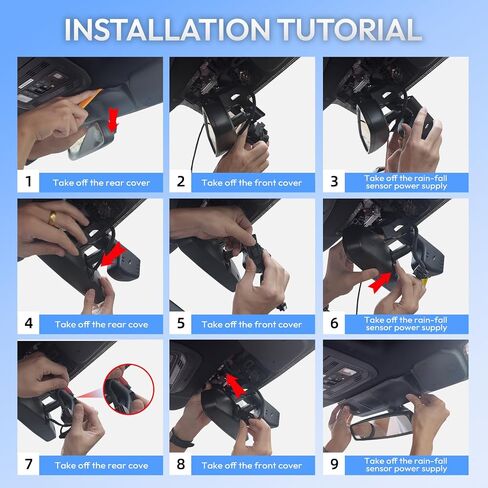 INSTALLATION TUTORIAL

1 Take off the rear cover

2 Take off the front cover

3 Take off the rain-fall sensor power supply

4 Take off the rear cove

5 Take off the front cover

6 Take off the rain-fall sensor power supply

7 Take off the rear cove

8 Take off the front cover

9 Take off the rain-fall sensor power supply