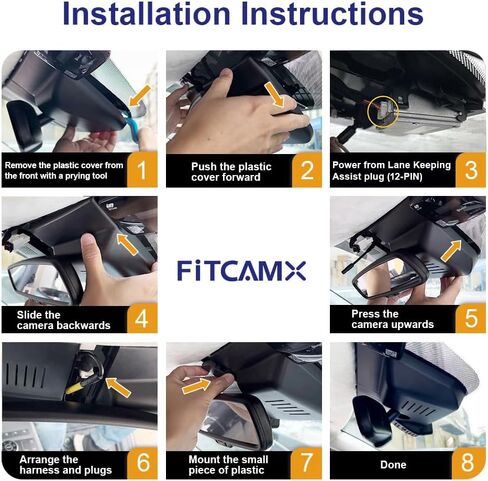 Installation Instructions

Remove the plastic cover from the front with a prying tool 1

Push the plastic cover forward 2

Power from Lane Keeping Assist plug (12-PIN) 3

Slide the camera backwards 4

FITCAMX

Press the camera upwards 5

Arrange the harness and plugs 6

Mount the small piece of plastic 7

Done 8