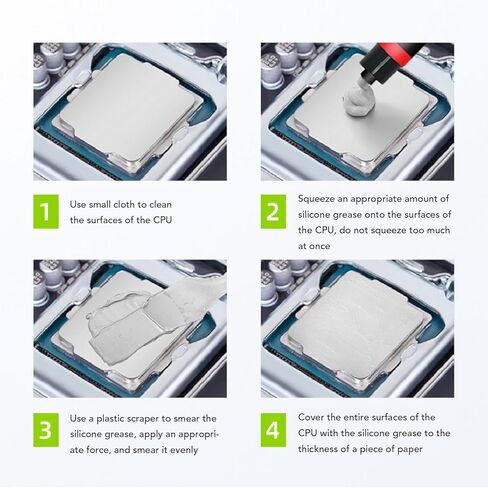 1

Use small cloth to clean the surfaces of the CPU

2

Squeeze an appropriate amount of silicone grease onto the surfaces of the CPU, do not squeeze too much at once

3

Use a plastic scraper to smear the silicone grease, apply an appropriate force, and smear it evenly

4

Cover the entire surfaces of the CPU with the silicone grease to the thickness of a piece of paper