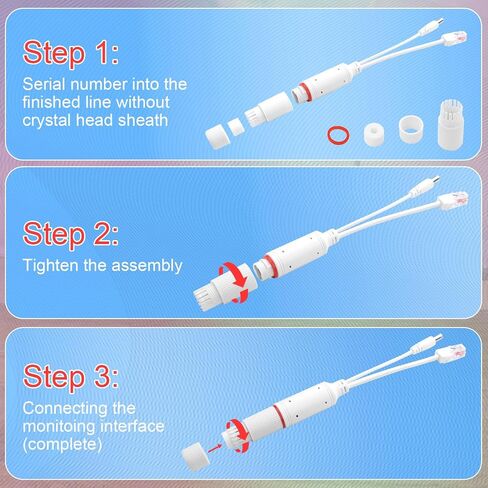 Step 1:
Serial number into the finished line without crystal head sheath

Step 2:
Tighten the assembly

Step 3:
Connecting the monitoing interface (complete)