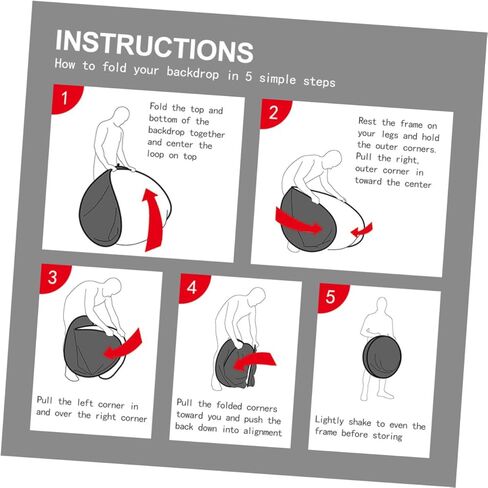 INSTRUCTIONS
How to fold your backdrop in 5 simple steps

1
Fold the top and bottom of the backdrop together and center the loop on top

2
Rest the frame on your legs and hold the outer corners. Pull the right, outer corner in toward the center

3
Pull the left corner in and over the right corner

4
Pull the folded corners toward you and push the back down into alignment

5
Lightly shake to even the frame before storing