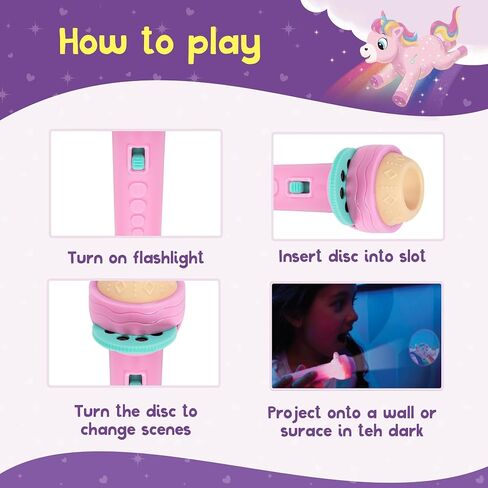 How to play

Turn on flashlight

Insert disc into slot

Turn the disc to change scenes

Project onto a wall or surace in teh dark