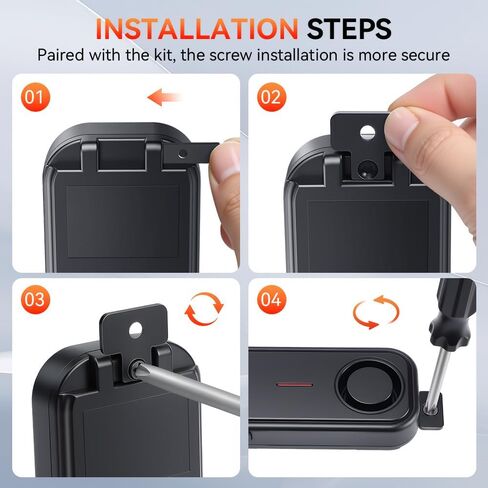 INSTALLATION STEPS
Paired with the kit, the screw installation is more secure

01

02

03

04