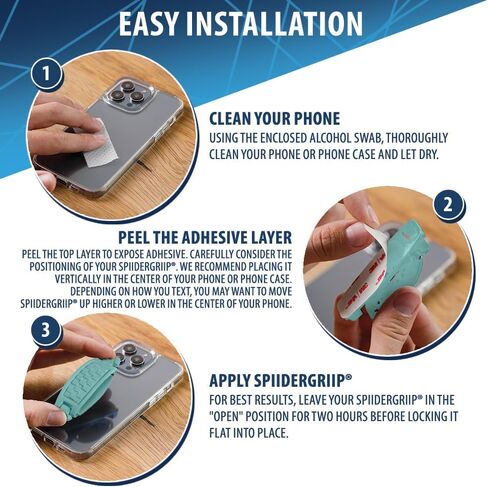 EASY INSTALLATION

1

CLEAN YOUR PHONE
USING THE ENCLOSED ALCOHOL SWAB, THOROUGHLY CLEAN YOUR PHONE OR PHONE CASE AND LET DRY.

2

PEEL THE ADHESIVE LAYER
PEEL THE TOP LAYER TO EXPOSE ADHESIVE. CAREFULLY CONSIDER THE POSITIONING OF YOUR SPIIDERGRIIP®. WE RECOMMEND PLACING IT VERTICALLY IN THE CENTER OF YOUR PHONE OR PHONE CASE. DEPENDING ON HOW YOU TEXT, YOU MAY WANT TO MOVE SPIIDERGRIIP® UP HIGHER OR LOWER IN THE CENTER OF YOUR PHONE.

3

APPLY SPIIDERGRIIP®
FOR BEST RESULTS, LEAVE YOUR SPIIDERGRIIP® IN THE "OPEN" POSITION FOR TWO HOURS BEFORE LOCKING IT FLAT INTO PLACE.