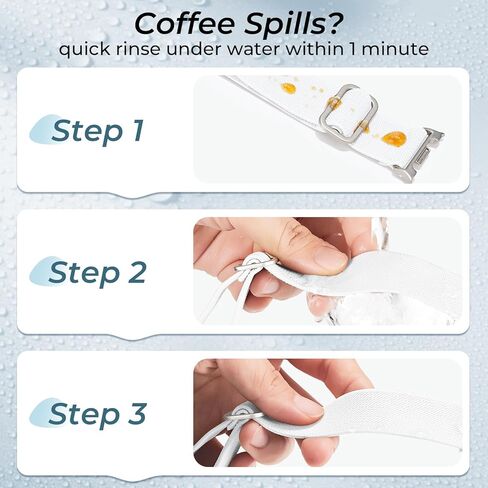 Coffee Spills?
quick rinse under water within 1 minute

Step 1

Step 2

Step 3