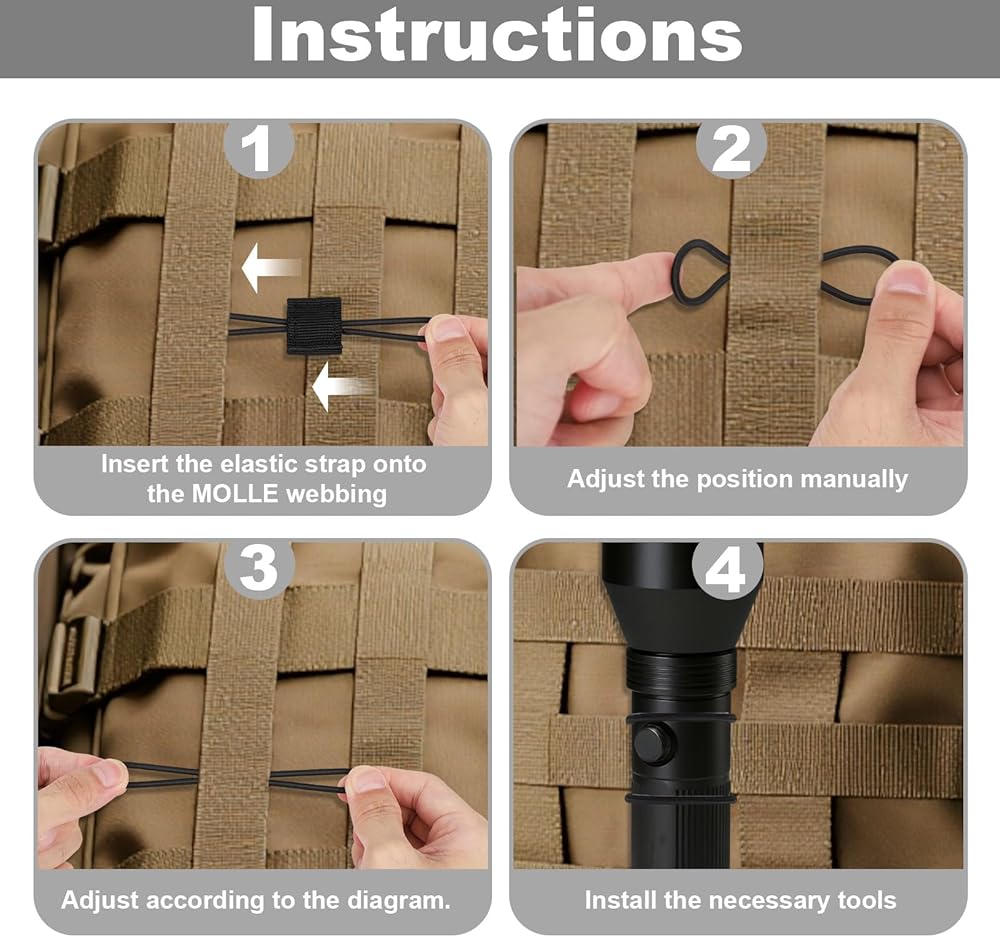 Instructions

1

Insert the elastic strap onto the MOLLE webbing

2

Adjust the position manually

3

Adjust according to the diagram.

4

Install the necessary tools