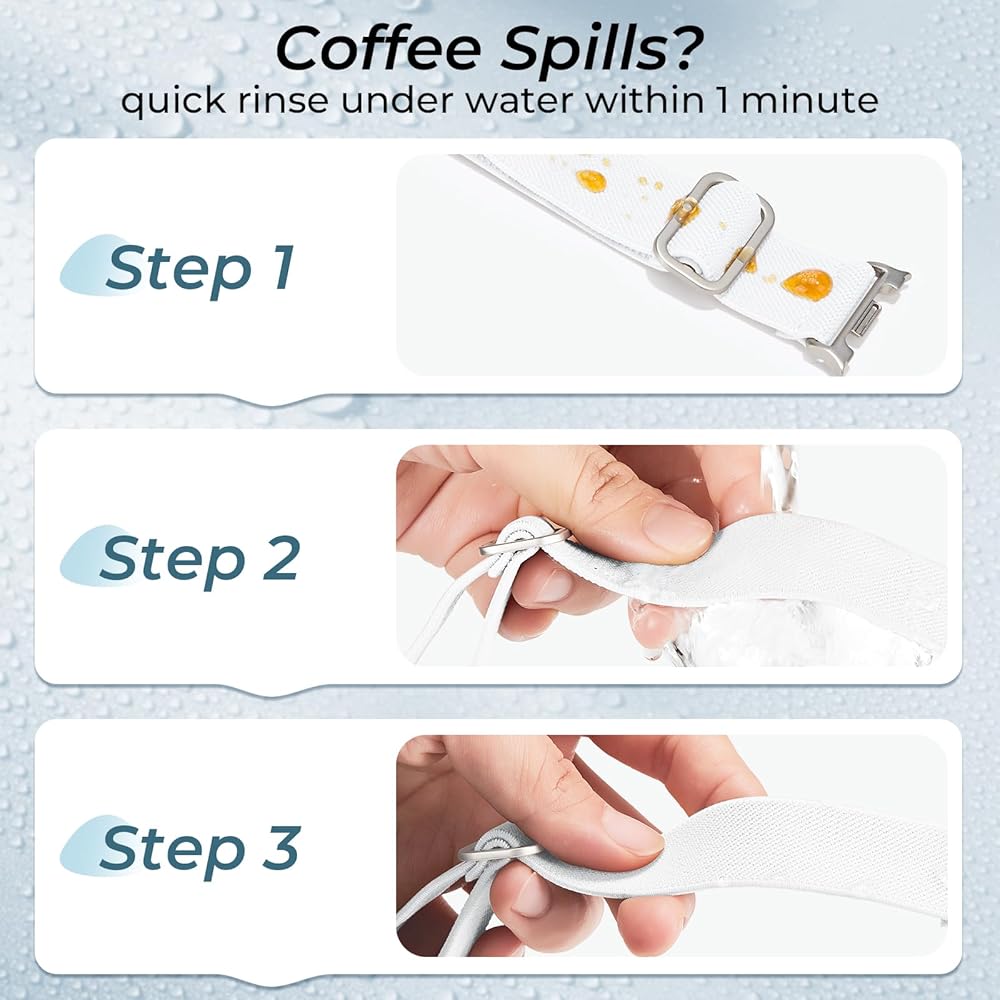 Coffee Spills?
quick rinse under water within 1 minute

Step 1

Step 2

Step 3