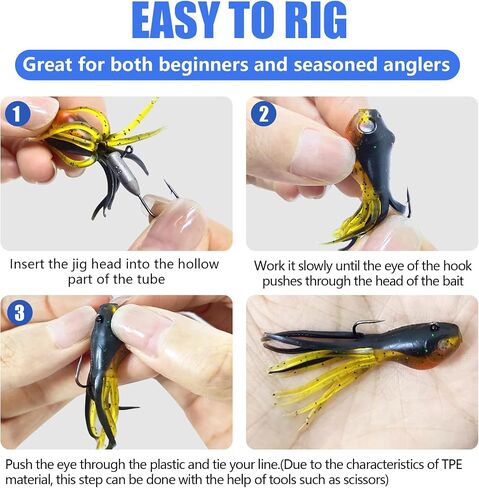 EASY TO RIG

Great for both beginners and seasoned anglers

1

Insert the jig head into the hollow part of the tube

2

Work it slowly until the eye of the hook pushes through the head of the bait

3

Push the eye through the plastic and tie your line.(Due to the characteristics of TPE material, this step can be done with the help of tools such as scissors)