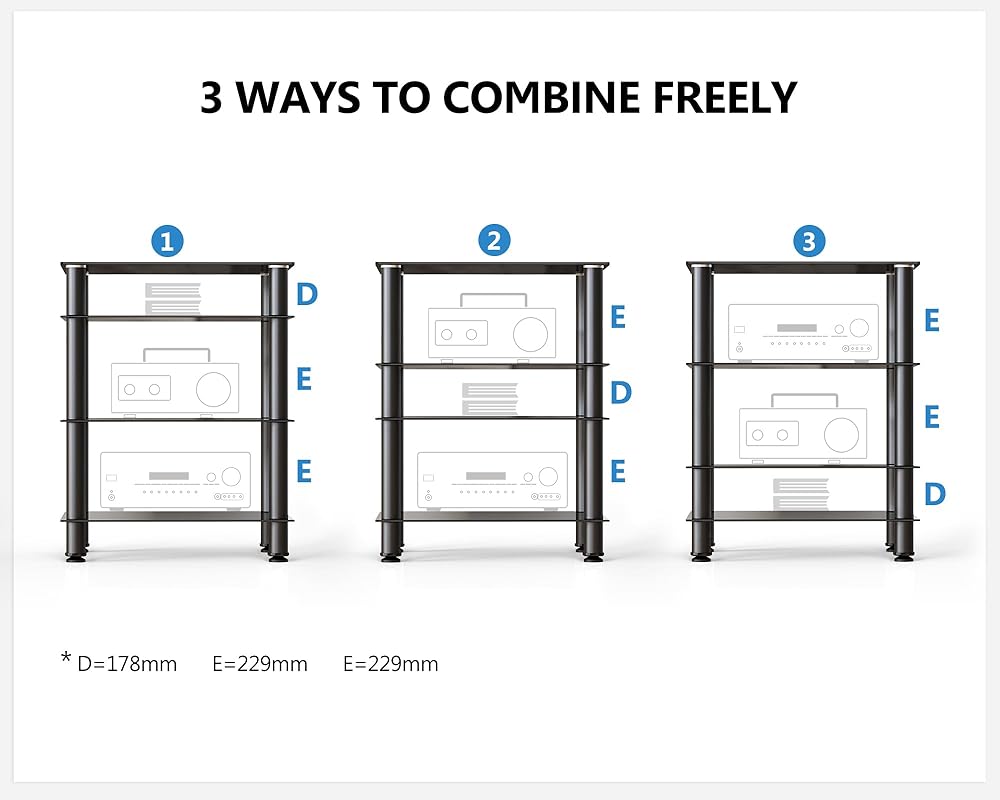 3 WAYS TO COMBINE FREELY

1

D

E

E

2

E

D

E

3

E

E

D

* D=178mm E=229mm E=229mm