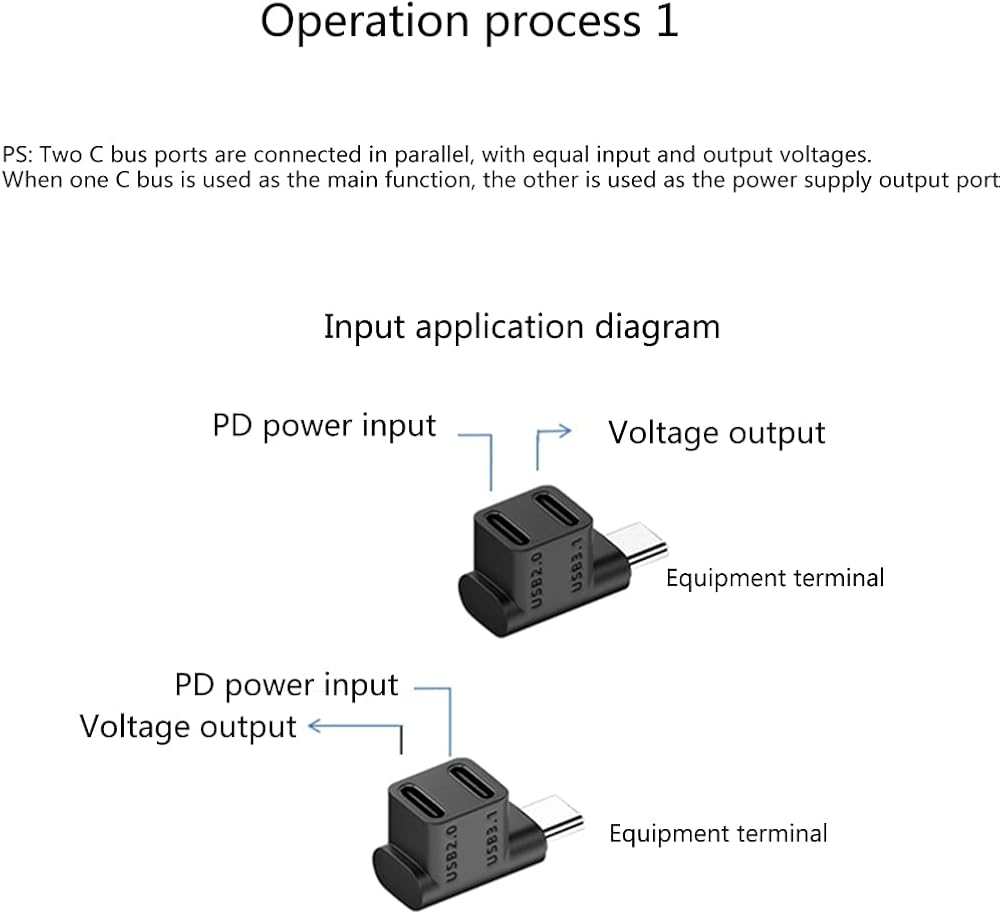 Operation process 1

PS: Two C bus ports are connected in parallel, with equal input and output voltages.
When one C bus is used as the main function, the other is used as the power supply output port

Input application diagram

PD power input
Voltage output
USB2.0
USB3.1
Equipment terminal

PD power input
Voltage output
USB2.0
USB3.1
Equipment terminal