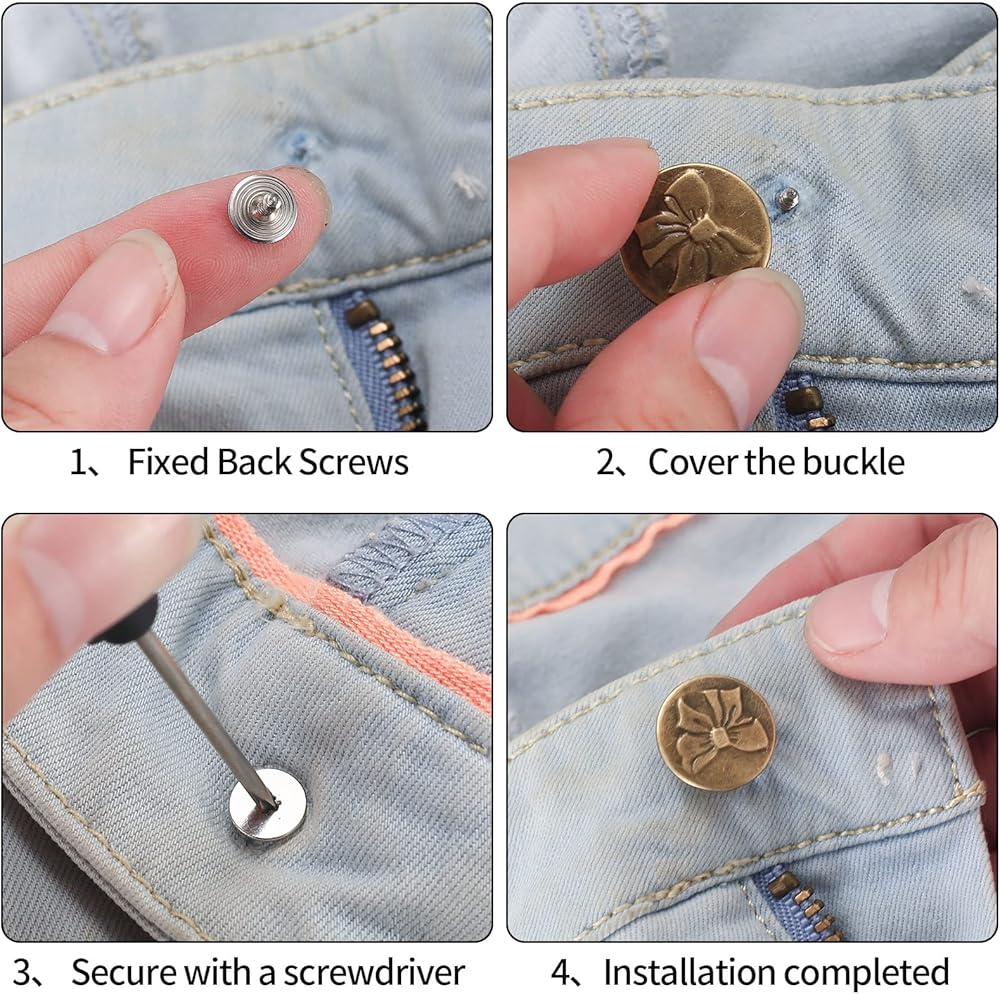 1、 Fixed Back Screws

2、Cover the buckle

3、 Secure with a screwdriver

4、Installation completed