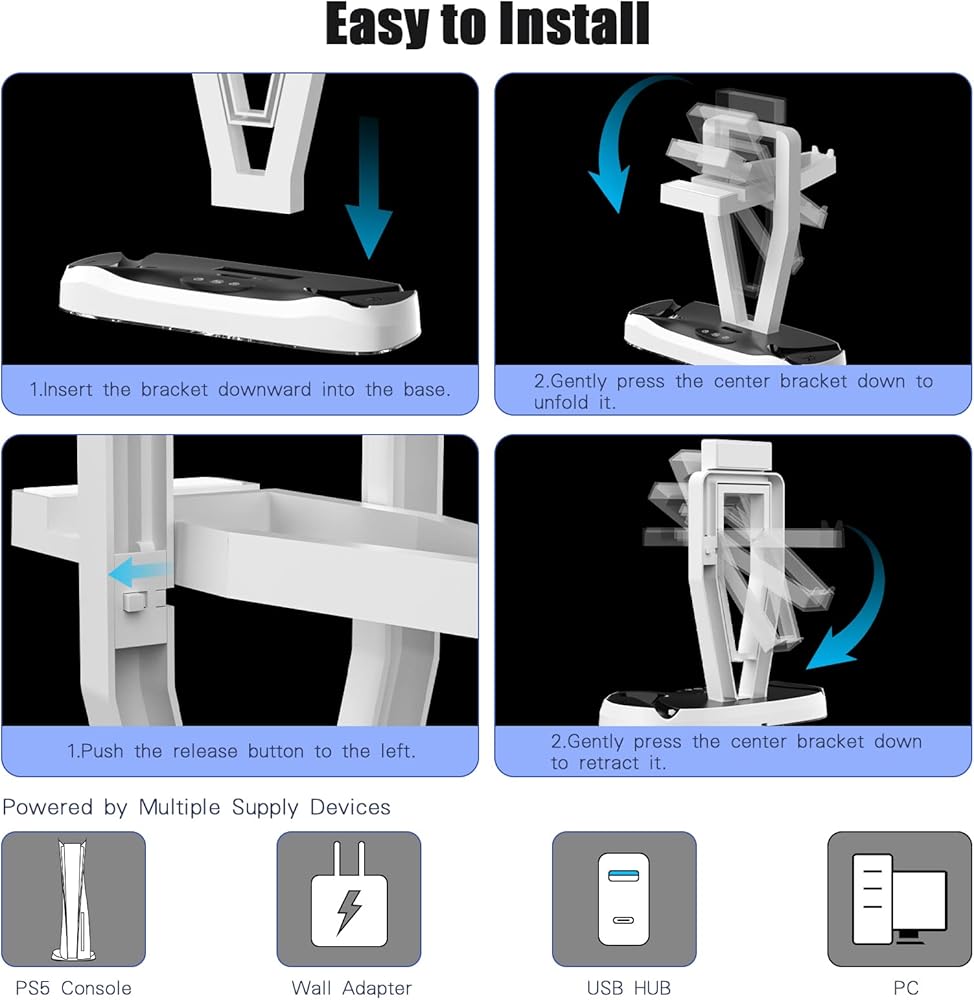 Easy to Install

1.Insert the bracket downward into the base.

2.Gently press the center bracket down to unfold it.

1.Push the release button to the left.

2.Gently press the center bracket down to retract it.

Powered by Multiple Supply Devices

PS5 Console

Wall Adapter

USB HUB

PC