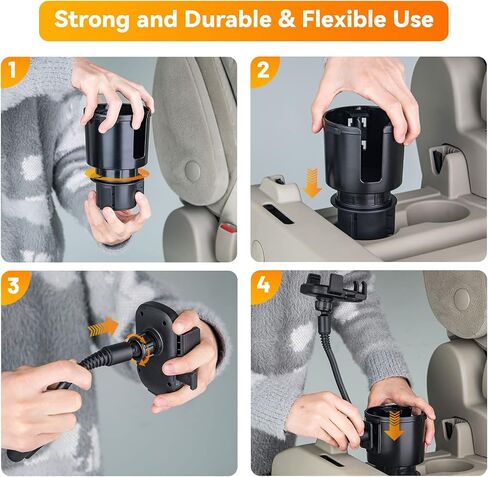 Strong and Durable & Flexible Use

1

2

3

4