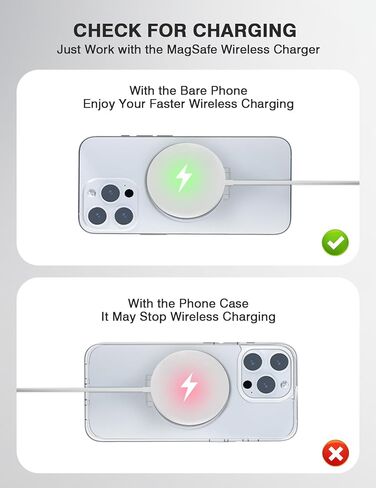 CHECK FOR CHARGING
Just Work with the MagSafe Wireless Charger

With the Bare Phone
Enjoy Your Faster Wireless Charging

With the Phone Case
It May Stop Wireless Charging