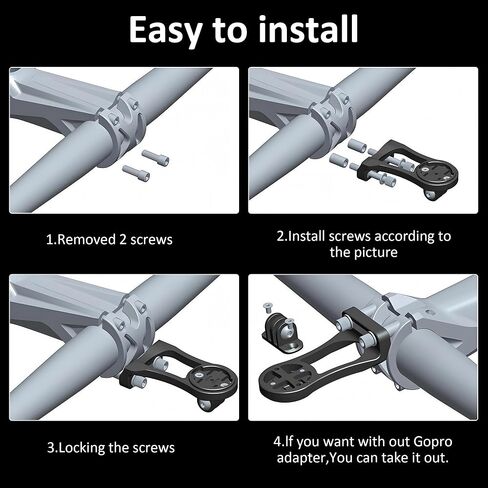 Easy to install

1.Removed 2 screws

2.Install screws according to the picture

3.Locking the screws

4.If you want with out Gopro adapter,You can take it out.