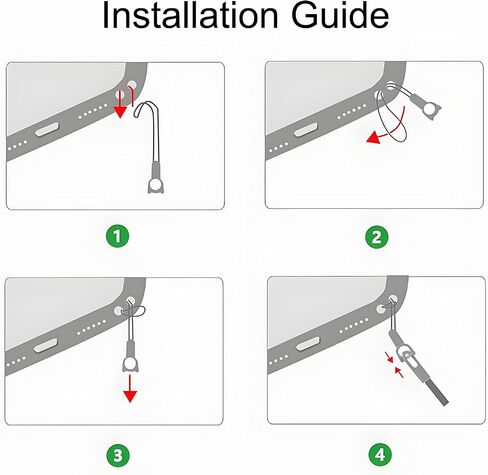 Installation Guide

1

2

3

4