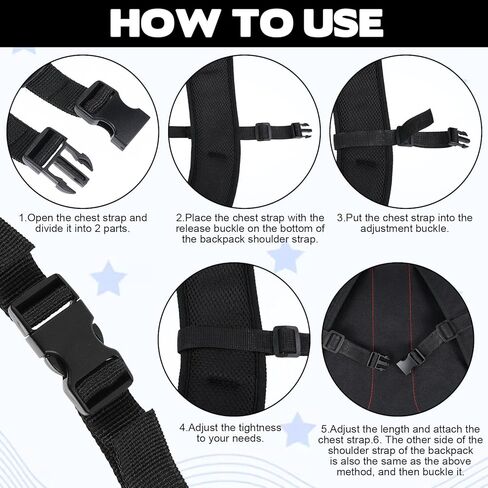 HOW TO USE

1.Open the chest strap and divide it into 2 parts.

2.Place the chest strap with the release buckle on the bottom of the backpack shoulder strap.

3.Put the chest strap into the adjustment buckle.

4.Adjust the tightness to your needs.

5.Adjust the length and attach the chest strap.6. The other side of the shoulder strap of the backpack is also the same as the above method, and then buckle it.