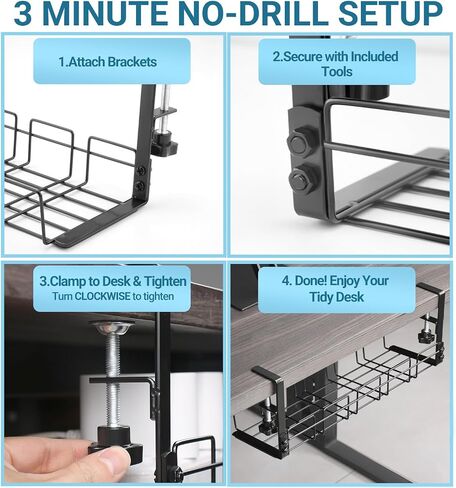 3 MINUTE NO-DRILL SETUP

1.Attach Brackets

2.Secure with Included Tools

3.Clamp to Desk & Tighten
Turn CLOCKWISE to tighten

4. Done! Enjoy Your Tidy Desk