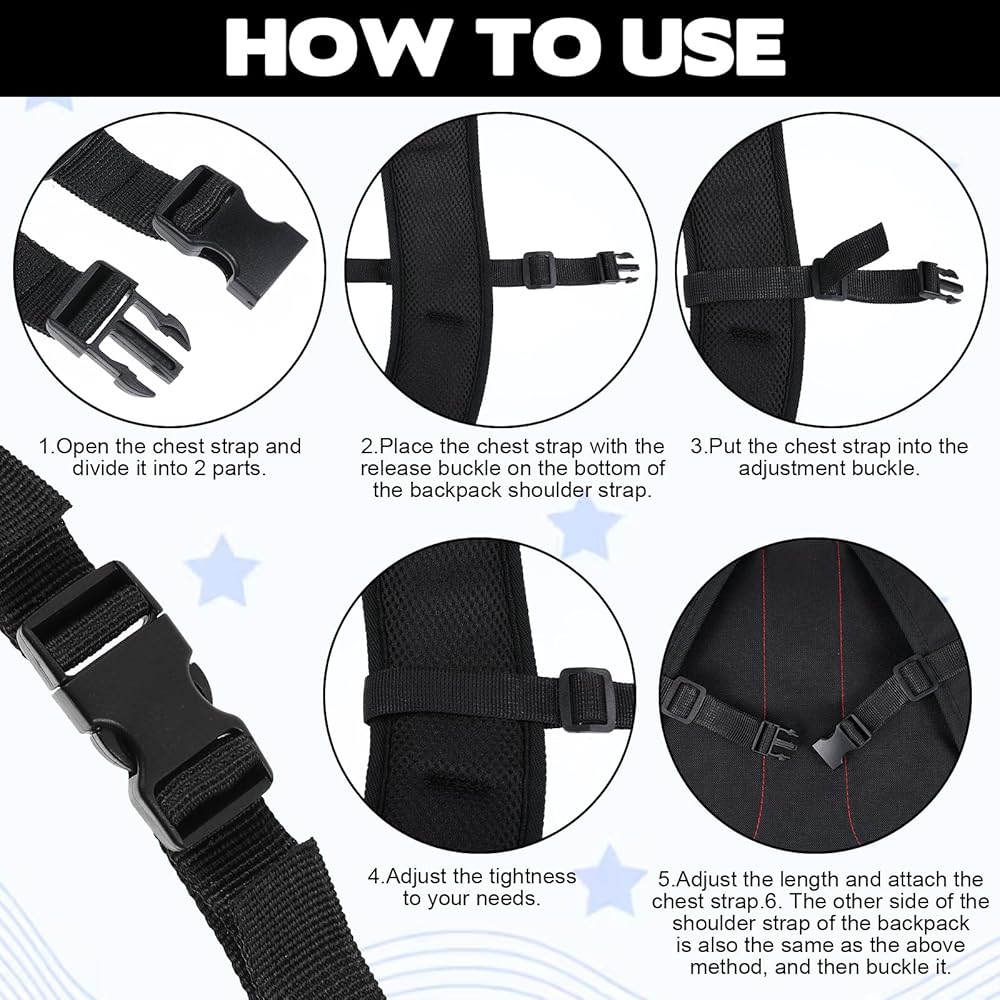 HOW TO USE

1.Open the chest strap and divide it into 2 parts.

2.Place the chest strap with the release buckle on the bottom of the backpack shoulder strap.

3.Put the chest strap into the adjustment buckle.

4.Adjust the tightness to your needs.

5.Adjust the length and attach the chest strap.6. The other side of the shoulder strap of the backpack is also the same as the above method, and then buckle it.