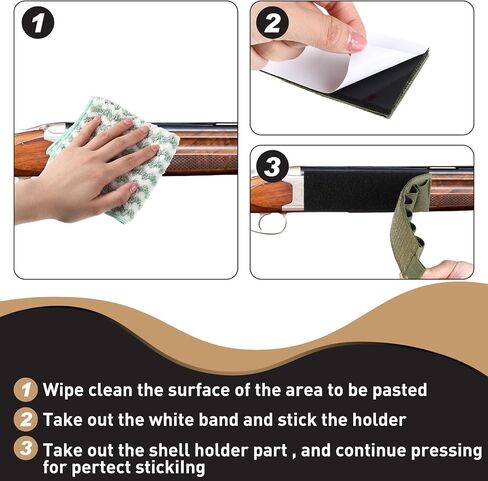 1

2

3

1 Wipe clean the surface of the area to be pasted

2 Take out the white band and stick the holder

3 Take out the shell holder part , and continue pressing for pertect stickilng