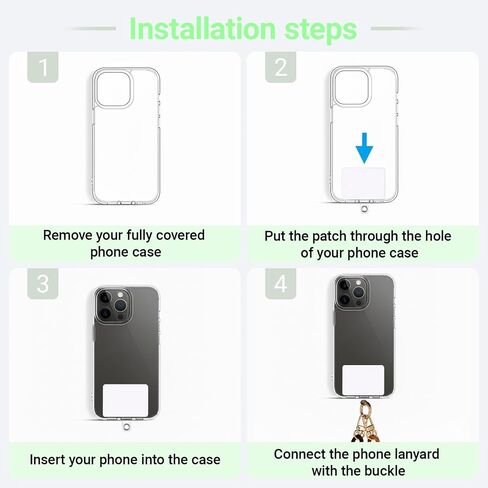 Installation steps

1

Remove your fully covered phone case

2

Put the patch through the hole of your phone case

3

Insert your phone into the case

4

Connect the phone lanyard with the buckle