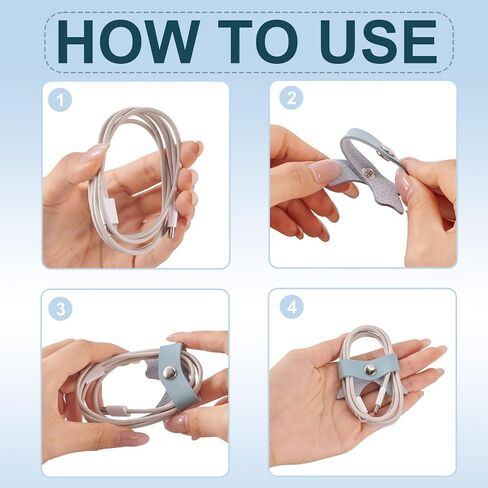 HOW TO USE

1

2

3

4