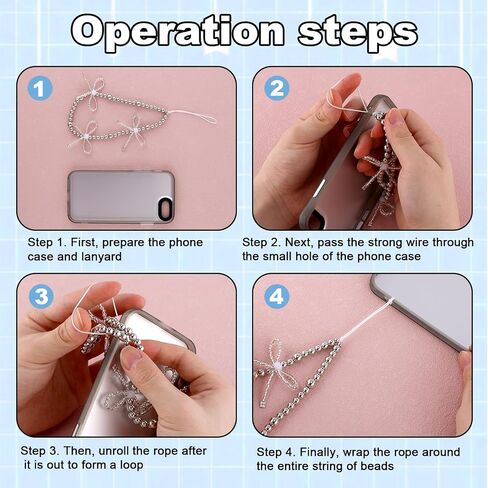 Operation steps

1

Step 1. First, prepare the phone case and lanyard

2

Step 2. Next, pass the strong wire through the small hole of the phone case

3

Step 3. Then, unroll the rope after it is out to form a loop

4

Step 4. Finally, wrap the rope around the entire string of beads