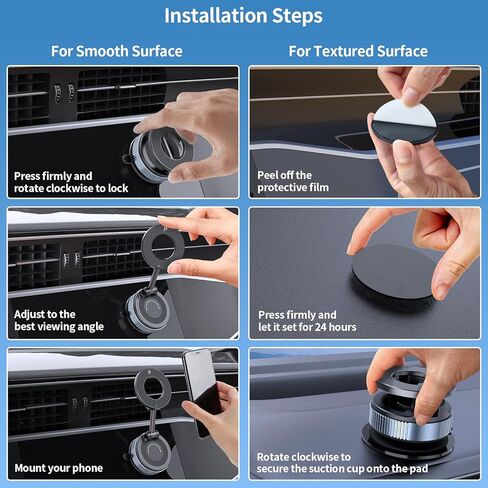 Installation Steps

For Smooth Surface

Press firmly and rotate clockwise to lock

Adjust to the best viewing angle

Mount your phone

For Textured Surface

Peel off the protective film

Press firmly and let it set for 24 hours

Rotate clockwise to secure the suction cup onto the pad