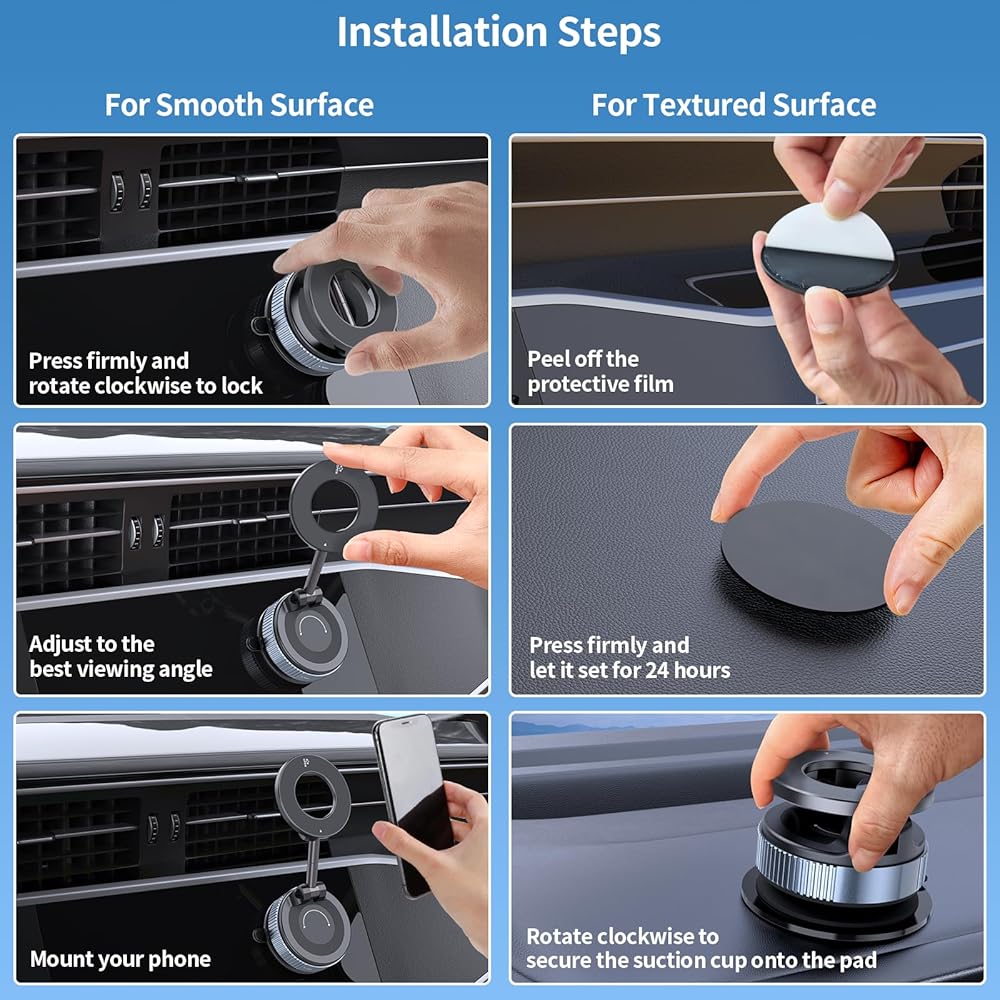 Installation Steps

For Smooth Surface

Press firmly and rotate clockwise to lock

Adjust to the best viewing angle

Mount your phone

For Textured Surface

Peel off the protective film

Press firmly and let it set for 24 hours

Rotate clockwise to secure the suction cup onto the pad