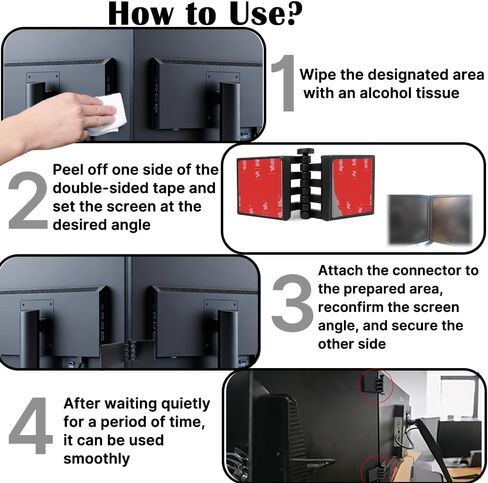 How to Use?

1 Wipe the designated area with an alcohol tissue

2 Peel off one side of the double-sided tape and set the screen at the desired angle

3 Attach the connector to the prepared area, reconfirm the screen angle, and secure the other side

4 After waiting quietly for a period of time, it can be used smoothly