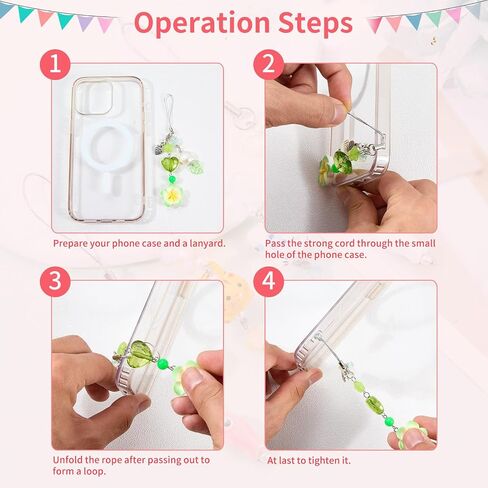 Operation Steps

1

Prepare your phone case and a lanyard.

2

Pass the strong cord through the small hole of the phone case.

3

Unfold the rope after passing out to form a loop.

4

At last to tighten it.