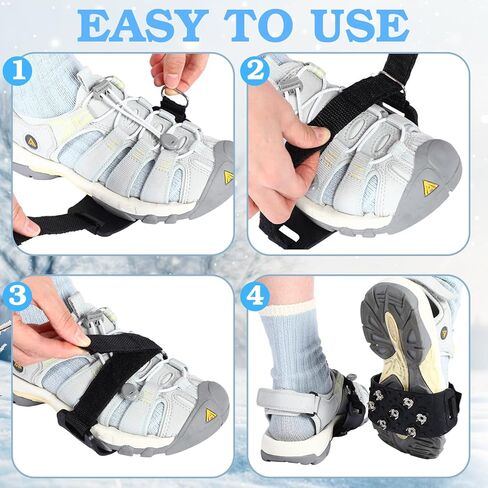 EASY TO USE

1

2

3

4