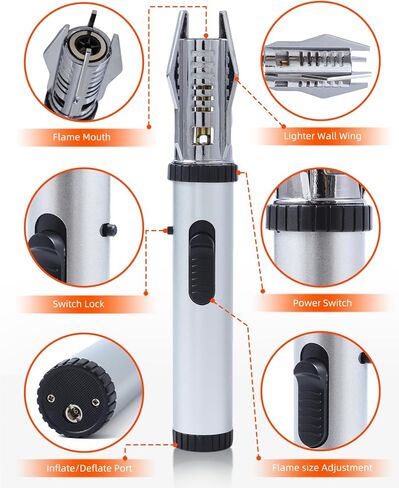 Flame Mouth

Lighter Wall Wing

Switch Lock

Power Switch

Inflate/Deflate Port

Flame size Adjustment