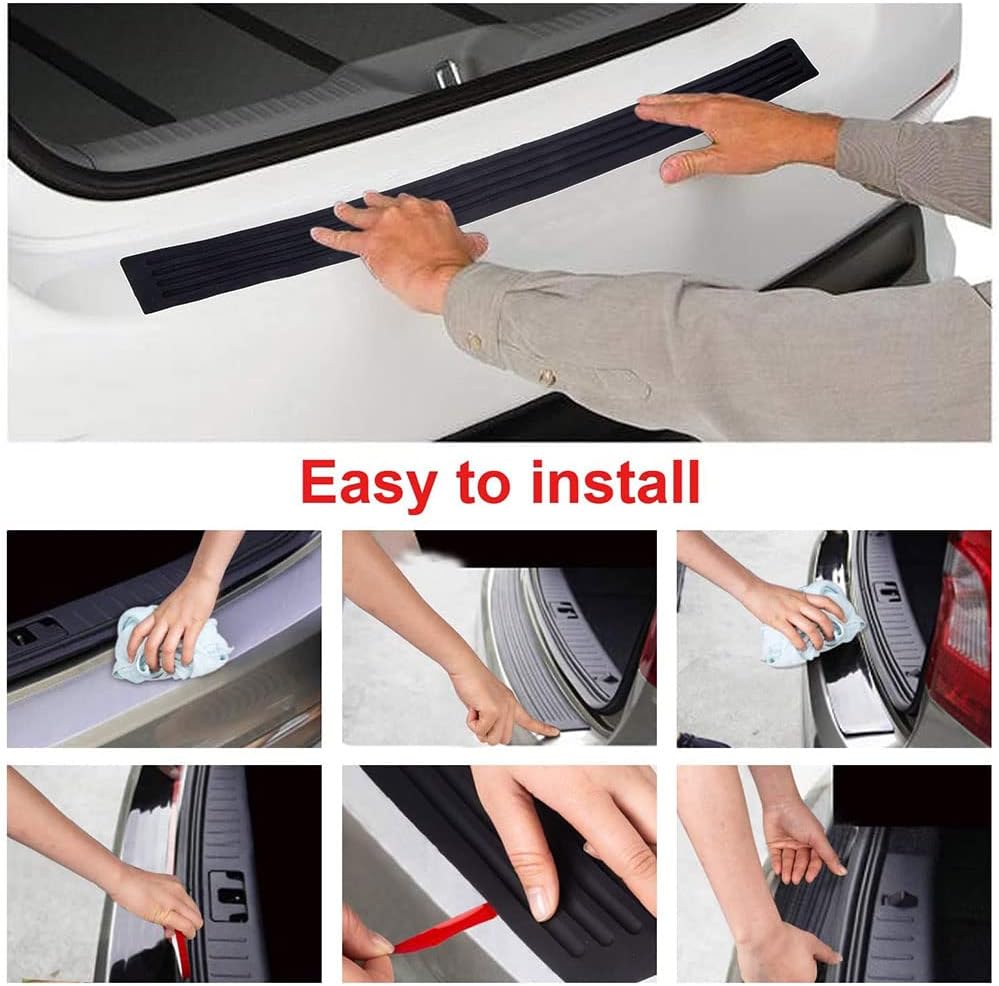 Easy to install