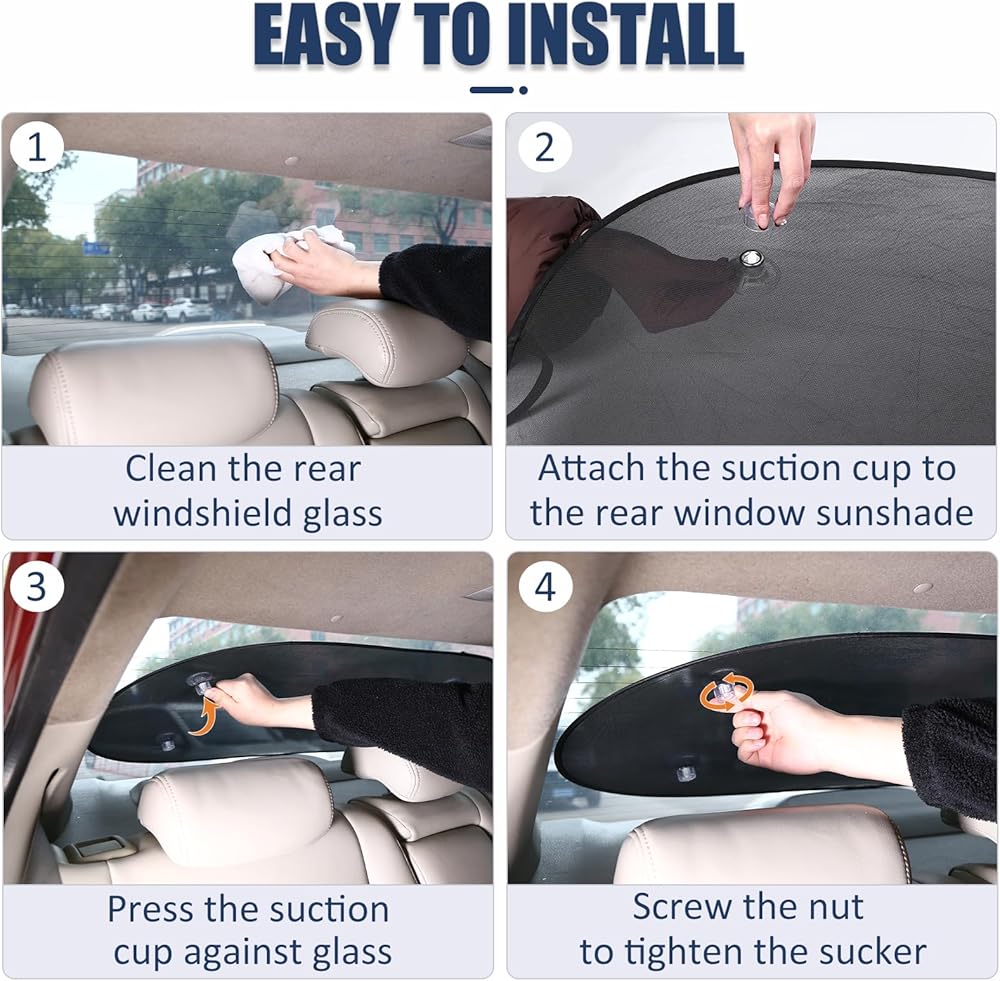 EASY TO INSTALL

1

Clean the rear windshield glass

2

Attach the suction cup to the rear window sunshade

3

Press the suction cup against glass

4

Screw the nut to tighten the sucker