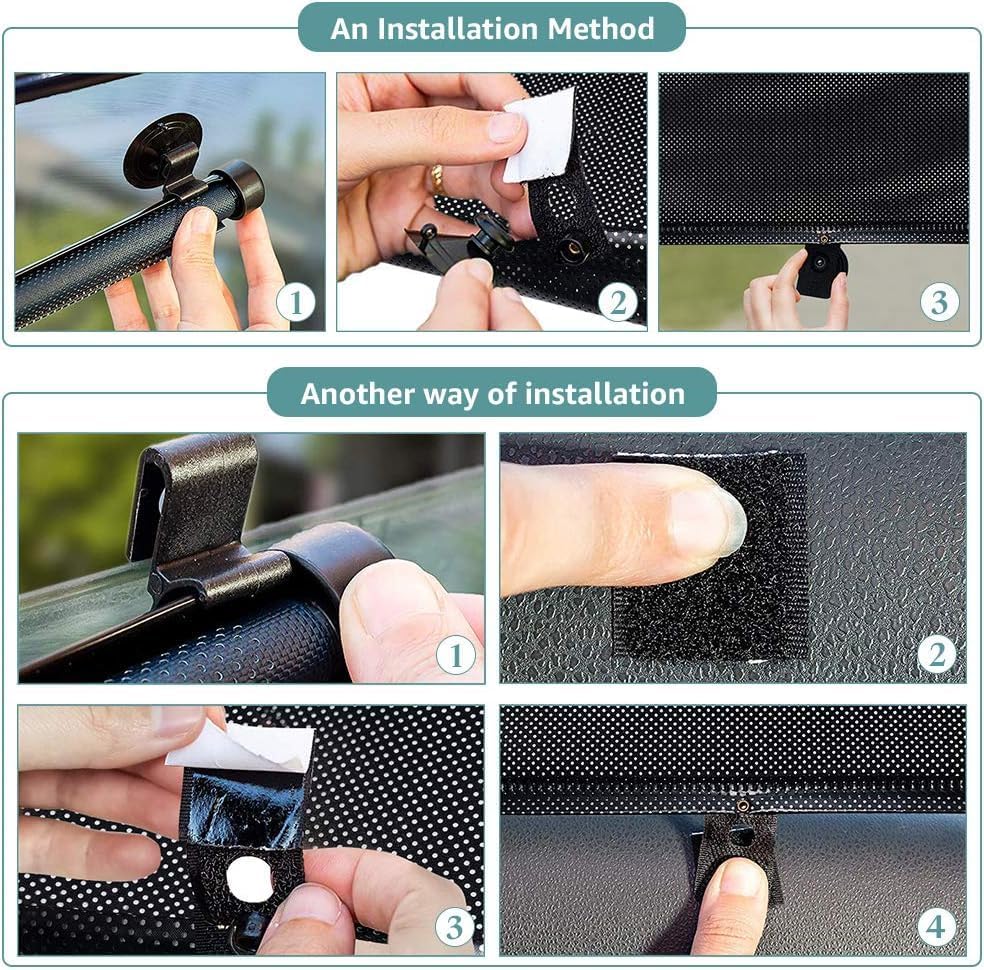 An Installation Method

1

2

3

Another way of installation

1

2

3

4