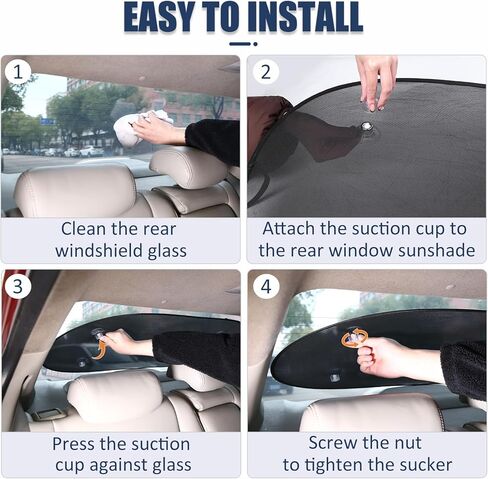 EASY TO INSTALL

1

Clean the rear windshield glass

2

Attach the suction cup to the rear window sunshade

3

Press the suction cup against glass

4

Screw the nut to tighten the sucker