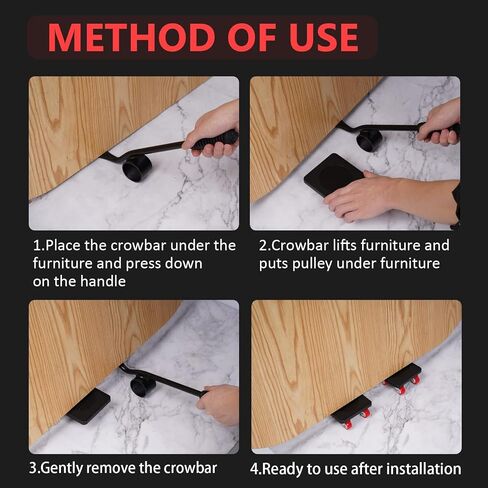 METHOD OF USE

1.Place the crowbar under the furniture and press down on the handle

2.Crowbar lifts furniture and puts pulley under furniture

3.Gently remove the crowbar

4.Ready to use after installation