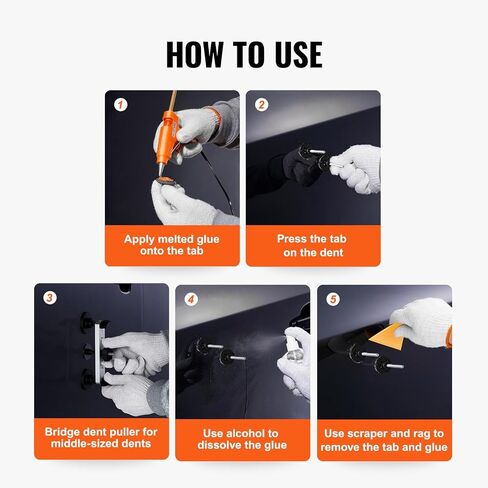 HOW TO USE

1

Apply melted glue onto the tab

2

Press the tab on the dent

3

Bridge dent puller for middle-sized dents

4

Use alcohol to dissolve the glue

5

Use scraper and rag to remove the tab and glue