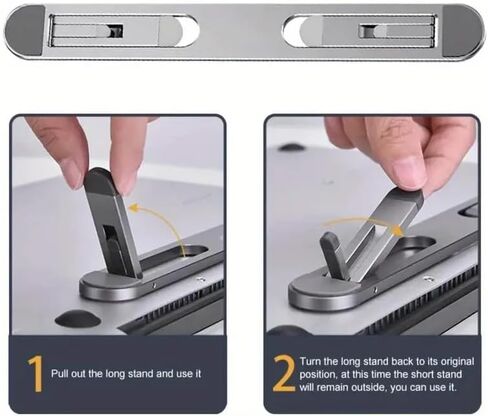 1 Pull out the long stand and use it

2 Turn the long stand back to its original position, at this time the short stand will remain outside, you can use it.