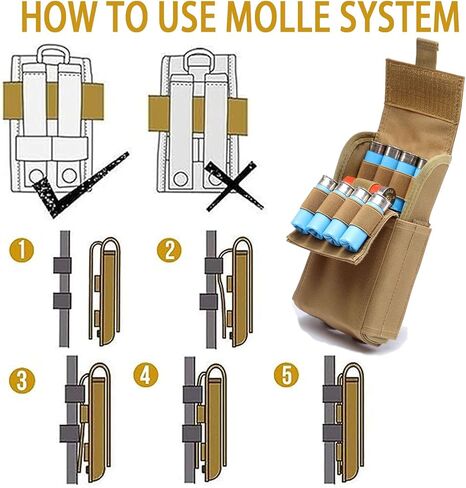 HOW TO USE MOLLE SYSTEM

1

2

3

4

5