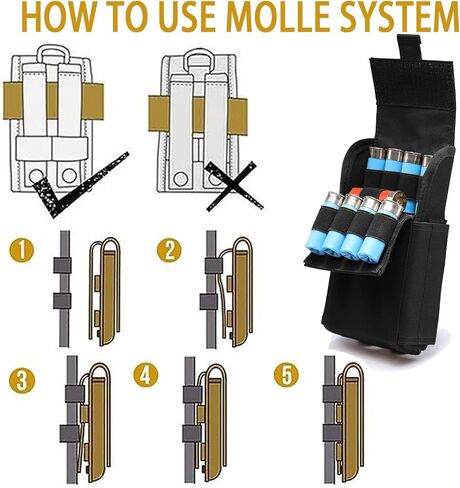 HOW TO USE MOLLE SYSTEM

1

2

3

4

5