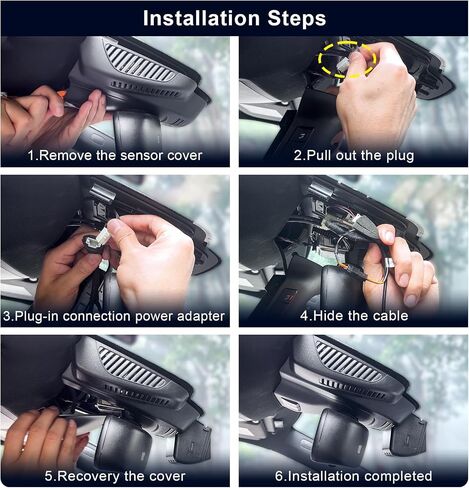 Installation Steps

1.Remove the sensor cover

2.Pull out the plug

3.Plug-in connection power adapter

4.Hide the cable

5.Recovery the cover

6.Installation completed