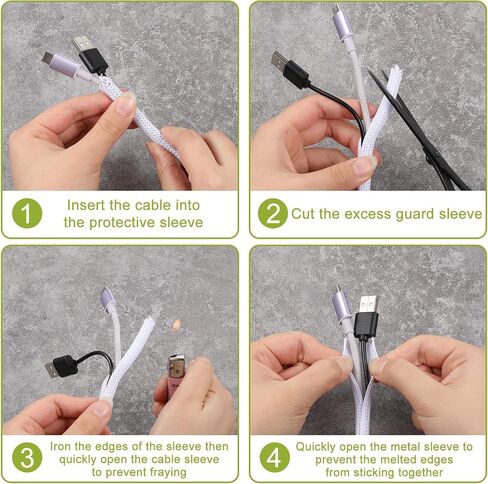 1 Insert the cable into the protective sleeve

2 Cut the excess guard sleeve

3 Iron the edges of the sleeve then quickly open the cable sleeve to prevent fraying

4 Quickly open the metal sleeve to prevent the melted edges from sticking together