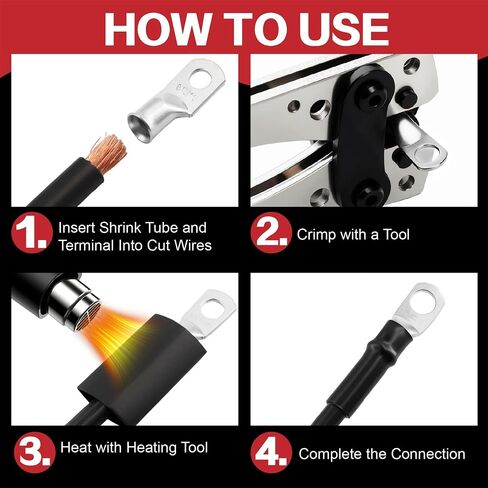 HOW TO USE

1. Insert Shrink Tube and Terminal Into Cut Wires

2. Crimp with a Tool

3. Heat with Heating Tool

4. Complete the Connection