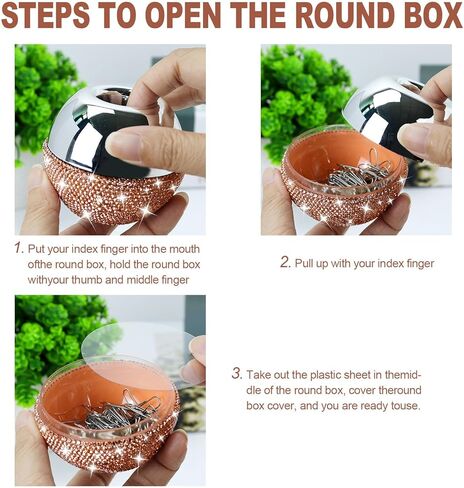 STEPS TO OPEN THE ROUND BOX

1. Put your index finger into the mouth ofthe round box, hold the round box withyour thumb and middle finger

2. Pull up with your index finger

3. Take out the plastic sheet in themiddle of the round box, cover theround box cover, and you are ready touse.