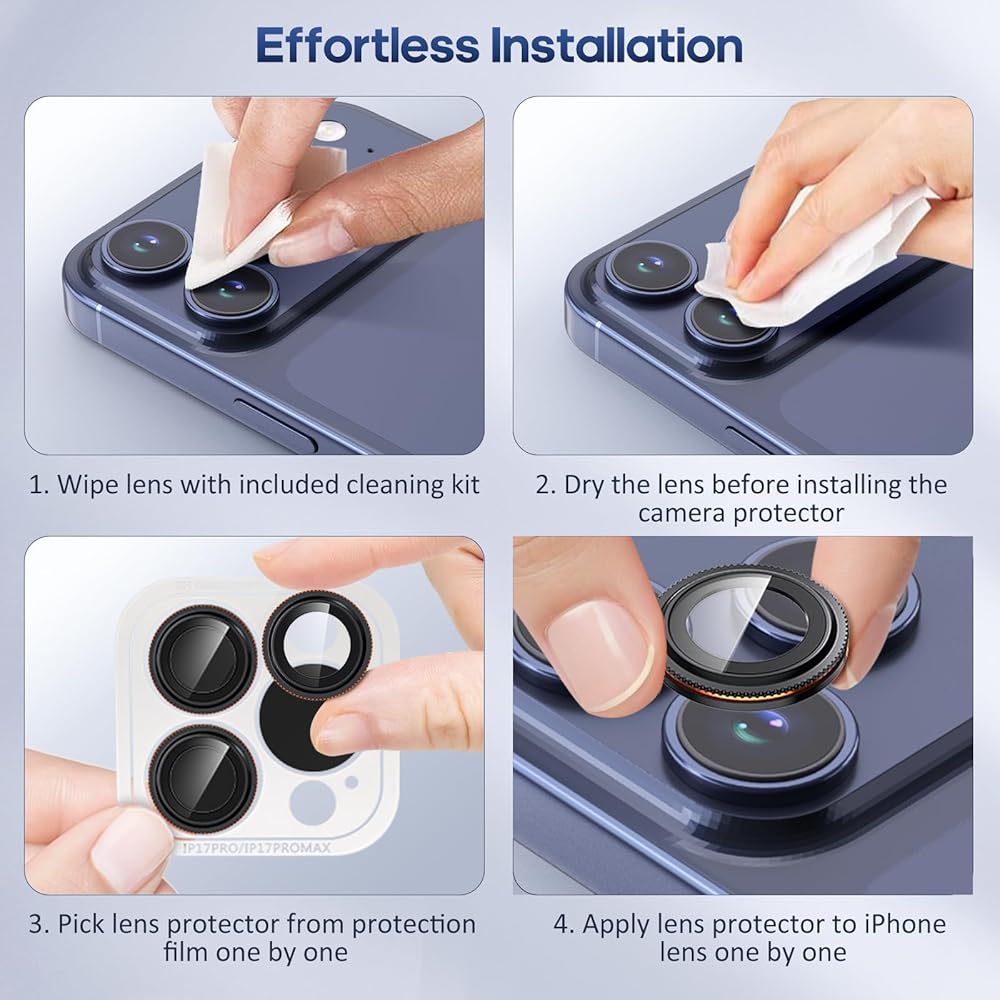 Effortless Installation

1. Wipe lens with included cleaning kit

2. Dry the lens before installing the camera protector

IP17PRO/IP17PROMAX

3. Pick lens protector from protection film one by one

4. Apply lens protector to iPhone lens one by one