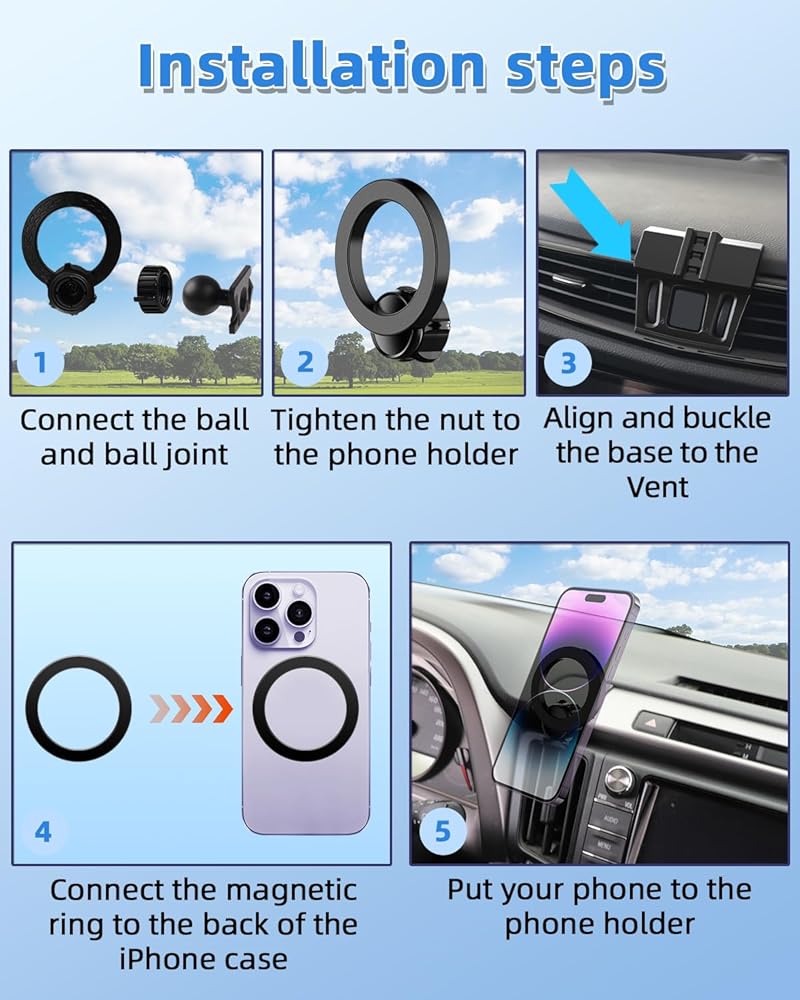 Installation steps

1
Connect the ball and ball joint

2
Tighten the nut to the phone holder

3
Align and buckle the base to the Vent

4
Connect the magnetic ring to the back of the iPhone case

5
Put your phone to the phone holder